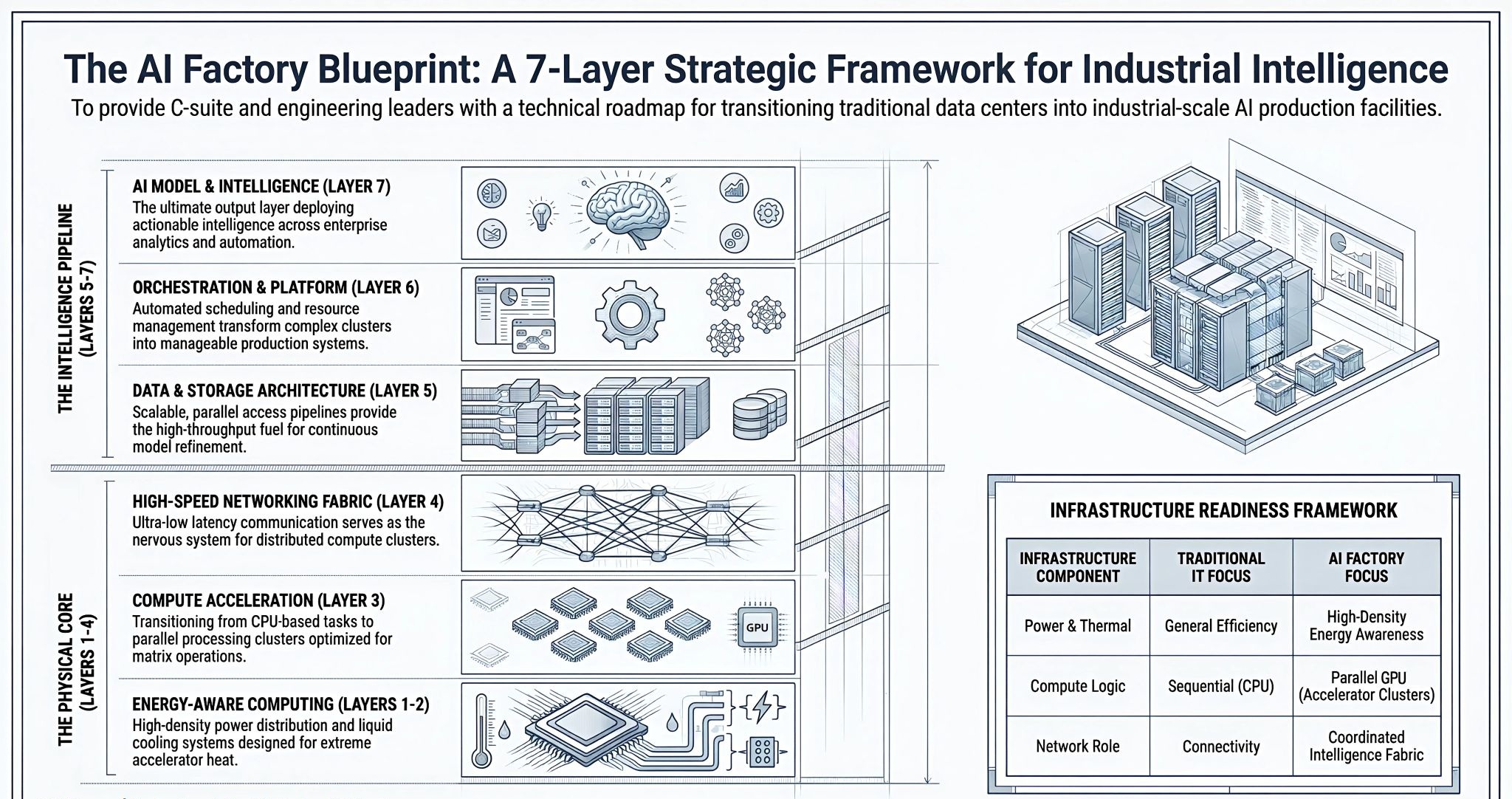 The AI Factory Blueprint: A 7-Layer Strategic Framework for Industrial Intelligence

To provide C-suite and engineering leaders with a technical roadmap for transitioning traditional data centers into industrial-scale AI production facilities.

THE INTELLIGENCE PIPELINE (LAYERS 5-7)

AI MODEL & INTELLIGENCE (LAYER 7)
The ultimate output layer deploying actionable intelligence across enterprise analytics and automation.

ORCHESTRATION & PLATFORM (LAYER 6)
Automated scheduling and resource management transform complex clusters into manageable production systems.

DATA & STORAGE ARCHITECTURE (LAYER 5)
Scalable, parallel access pipelines provide the high-throughput fuel for continuous model refinement.

THE PHYSICAL CORE (LAYERS 1-4)

HIGH-SPEED NETWORKING FABRIC (LAYER 4)
Ultra-low latency communication serves as the nervous system for distributed compute clusters.

COMPUTE ACCELERATION (LAYER 3)
Transitioning from CPU-based tasks to parallel processing clusters optimized for matrix operations.

GPU

ENERGY-AWARE COMPUTING (LAYERS 1-2)
High-density power distribution and liquid cooling systems designed for extreme accelerator heat.

INFRASTRUCTURE READINESS FRAMEWORK

| INFRASTRUCTURE COMPONENT | TRADITIONAL IT FOCUS | AI FACTORY FOCUS |
|---|---|---|
| Power & Thermal | General Efficiency | High-Density Energy Awareness |
| Compute Logic | Sequential (CPU) | Parallel GPU (Accelerator Clusters) |
| Network Role | Connectivity | Coordinated Intelligence Fabric |