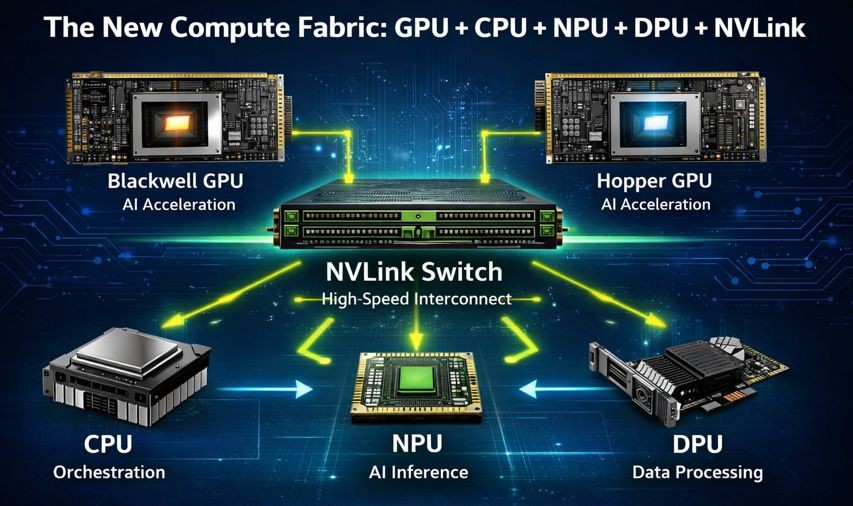 The New Compute Fabric: GPU + CPU + NPU + DPU + NVLink

Blackwell GPU
AI Acceleration

Hopper GPU
AI Acceleration

NVLink Switch
High-Speed Interconnect

CPU
Orchestration

NPU
AI Inference

DPU
Data Processing